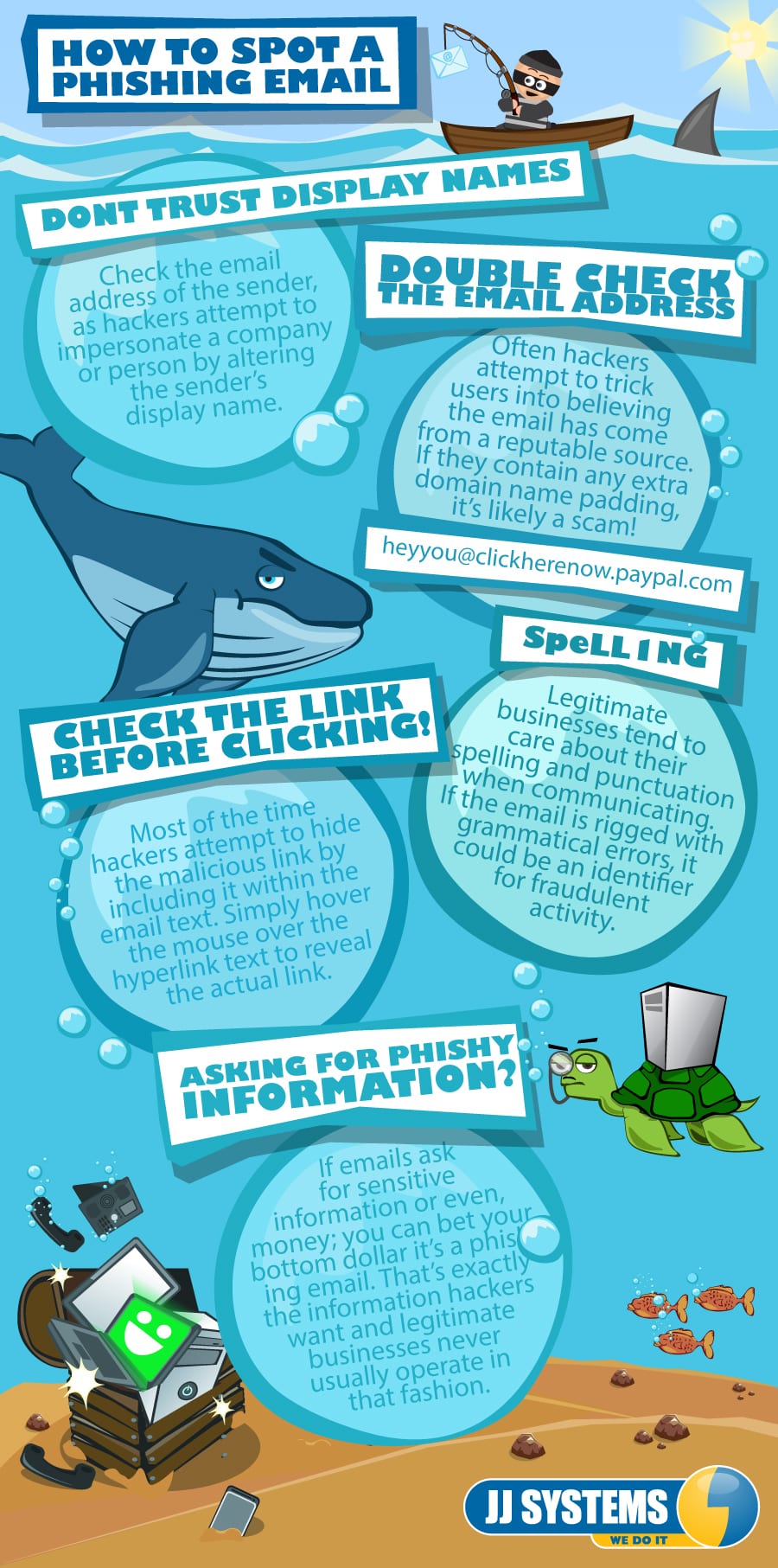 HOW TO SPOT A PHISHING EMAIL

DONT TRUST DISPLAY NAMES

Check the email address of the sender, as hackers attempt to impersonate a company or person by altering the sender's display name.

DOUBLE CHECK THE EMAIL ADDRESS

Often hackers attempt to trick users into believing the email has come from a reputable source. If they contain any extra domain name padding, it's likely a scam!

heyyou@clickherenow.paypal.com

SpeLL I NG

Legitimate businesses tend to care about their spelling and punctuation when communicating. If the email is rigged with grammatical errors, it could be an identifier for fraudulent activity.

CHECK THE LINK BEFORE CLICKING!

Most of the time hackers attempt to hide the malicious link by including it within the email text. Simply hover the mouse over the hyperlink text to reveal the actual link.

ASKING FOR PHISHY INFORMATION?

If emails ask for sensitive information or even, money; you can bet your bottom dollar it's a phishing email. That's exactly the information hackers want and legitimate businesses never usually operate in that fashion.

JJ SYSTEMS
WE DO IT